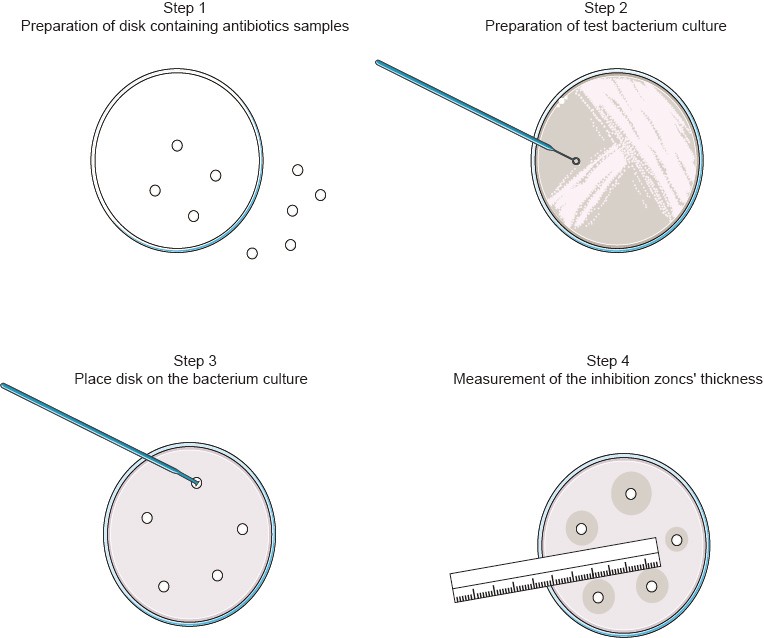 Step 1
Preparation of disk containing antibiotics samples

Step 2
Preparation of test bacterium culture

Step 3
Place disk on the bacterium culture

Step 4
Measurement of the inhibition zoncs' thickness